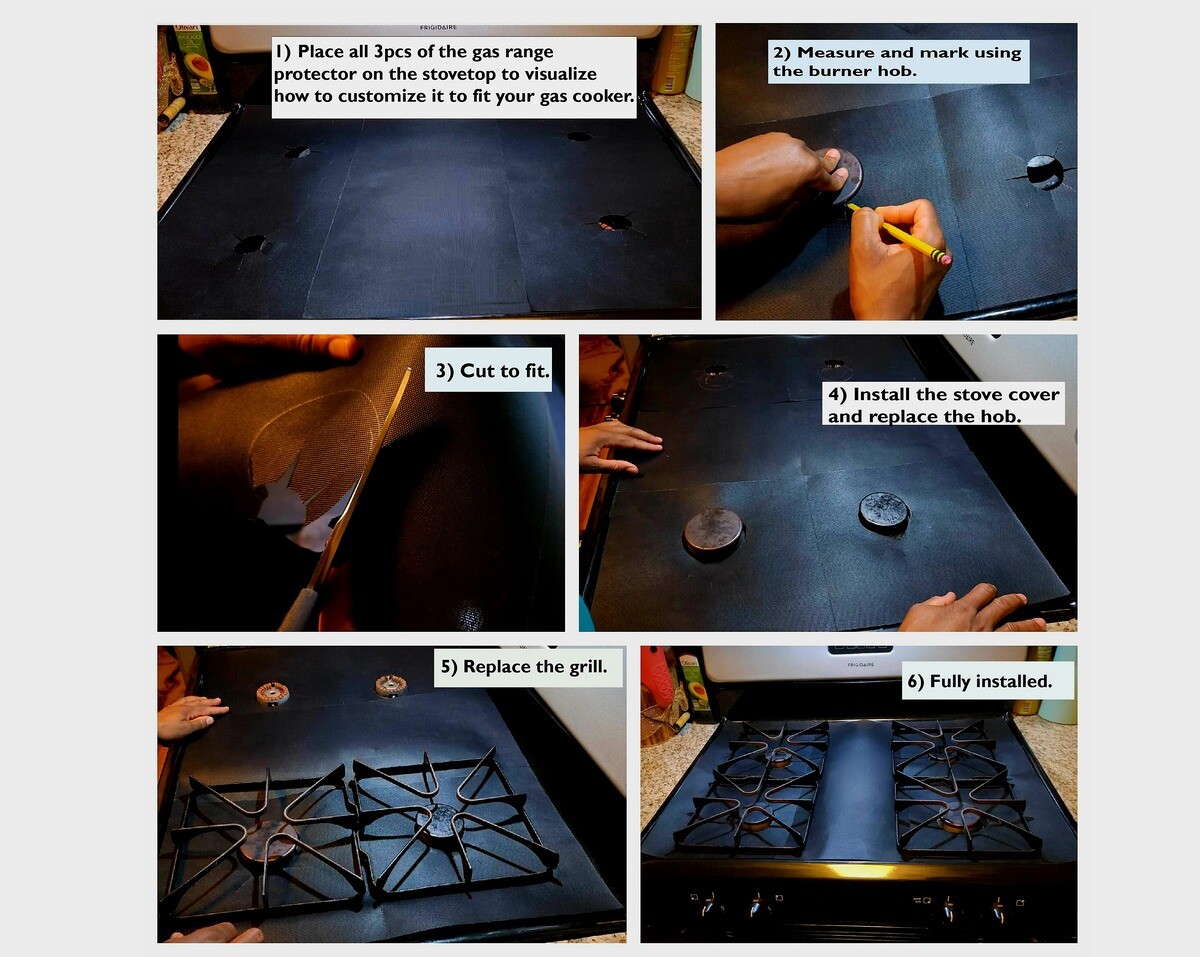 FRIGIDAIRE

1) Place all 3pcs of the gas range protector on the stovetop to visualize how to customize it to fit your gas cooker.

2) Measure and mark using the burner hob.

3) Cut to fit.

4) Install the stove cover and replace the hob.

5) Replace the grill.

FRIGIDAIRE

6) Fully installed.