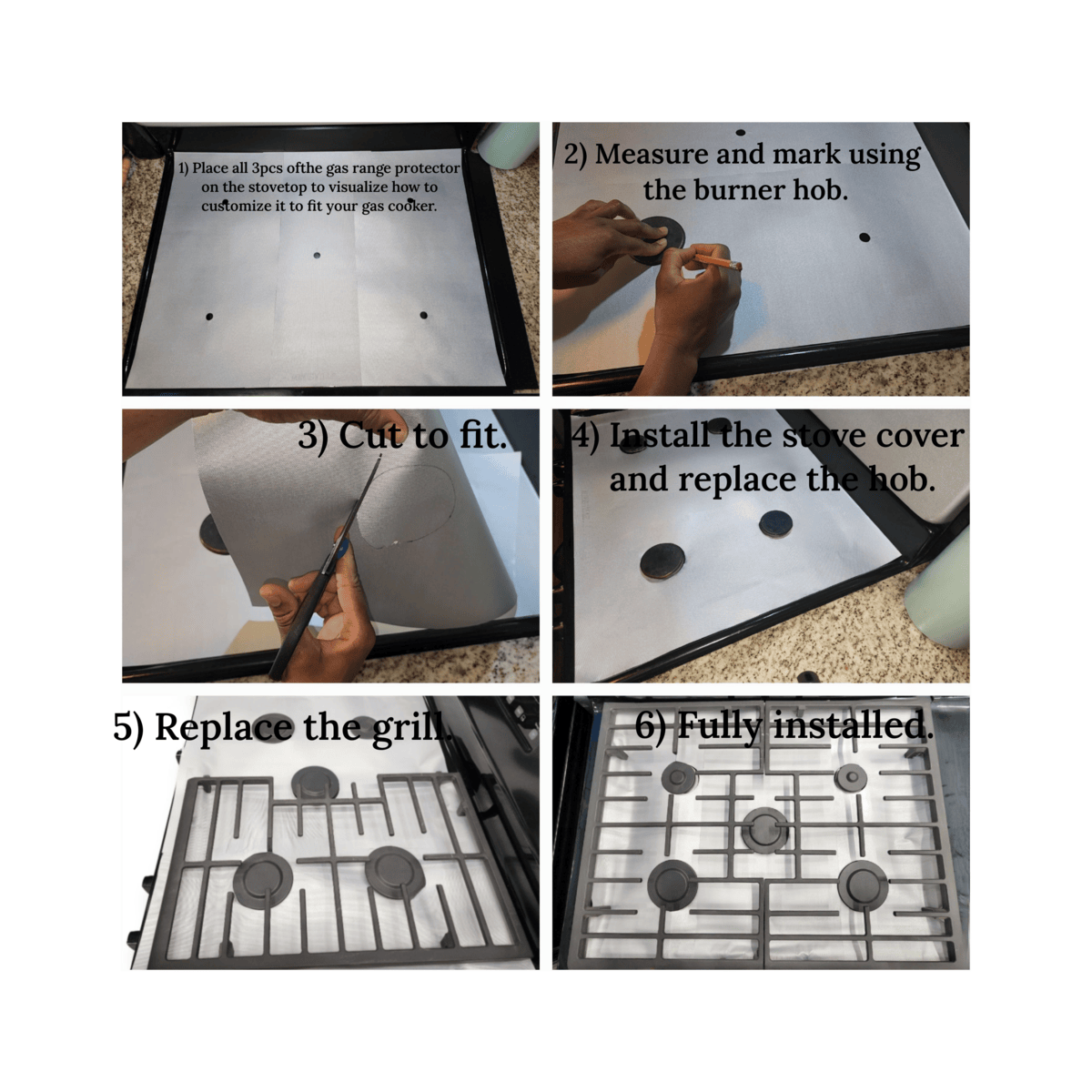 1) Place all 3pcs ofthe gas range protector on the stovetop to visualize how to customize it to fit your gas cooker.

2) Measure and mark using the burner hob.

3) Cut to fit.

4) Install the stove cover and replace the hob.

5) Replace the grill.

6) Fully installed.